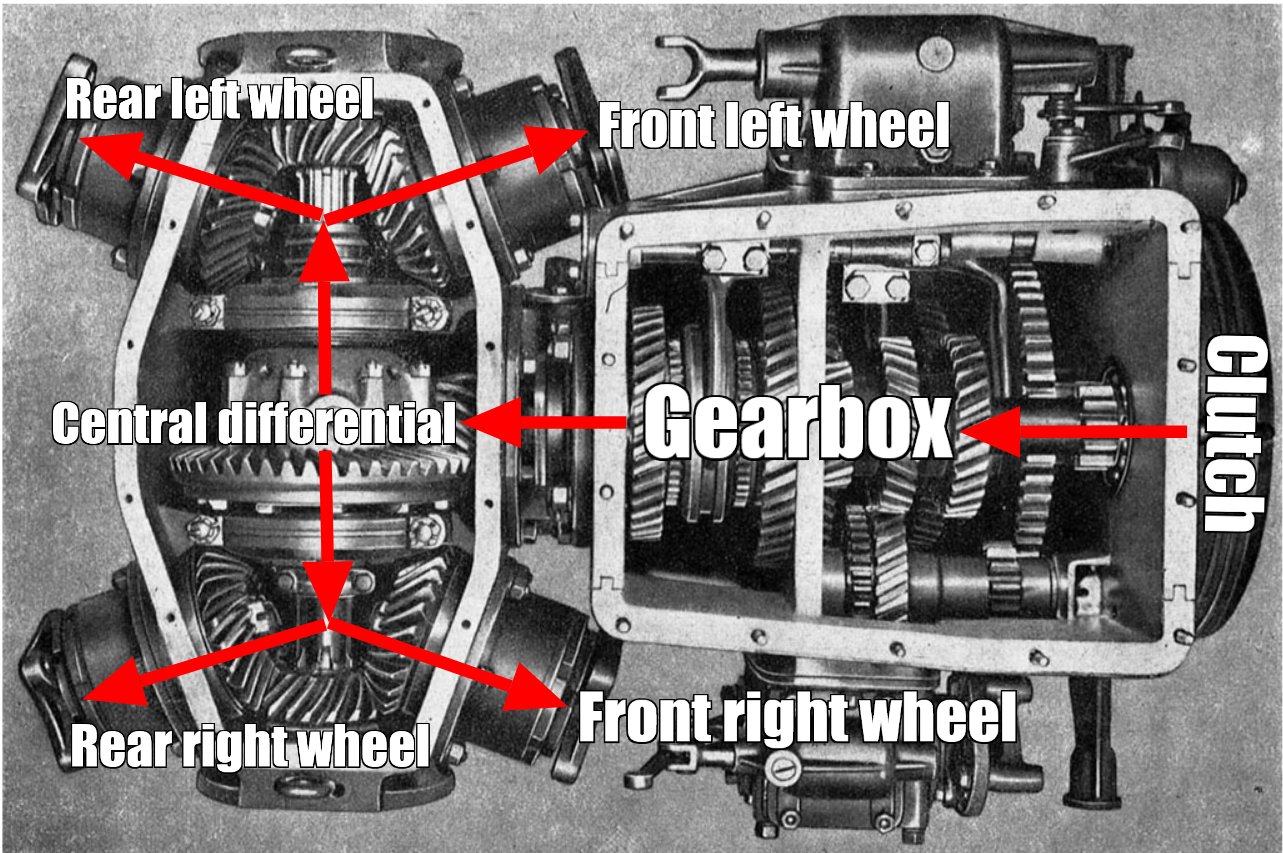 Rear left wheel
Front left wheel
Central differential
Gearbox
Clutch
Rear right wheel
Front right wheel