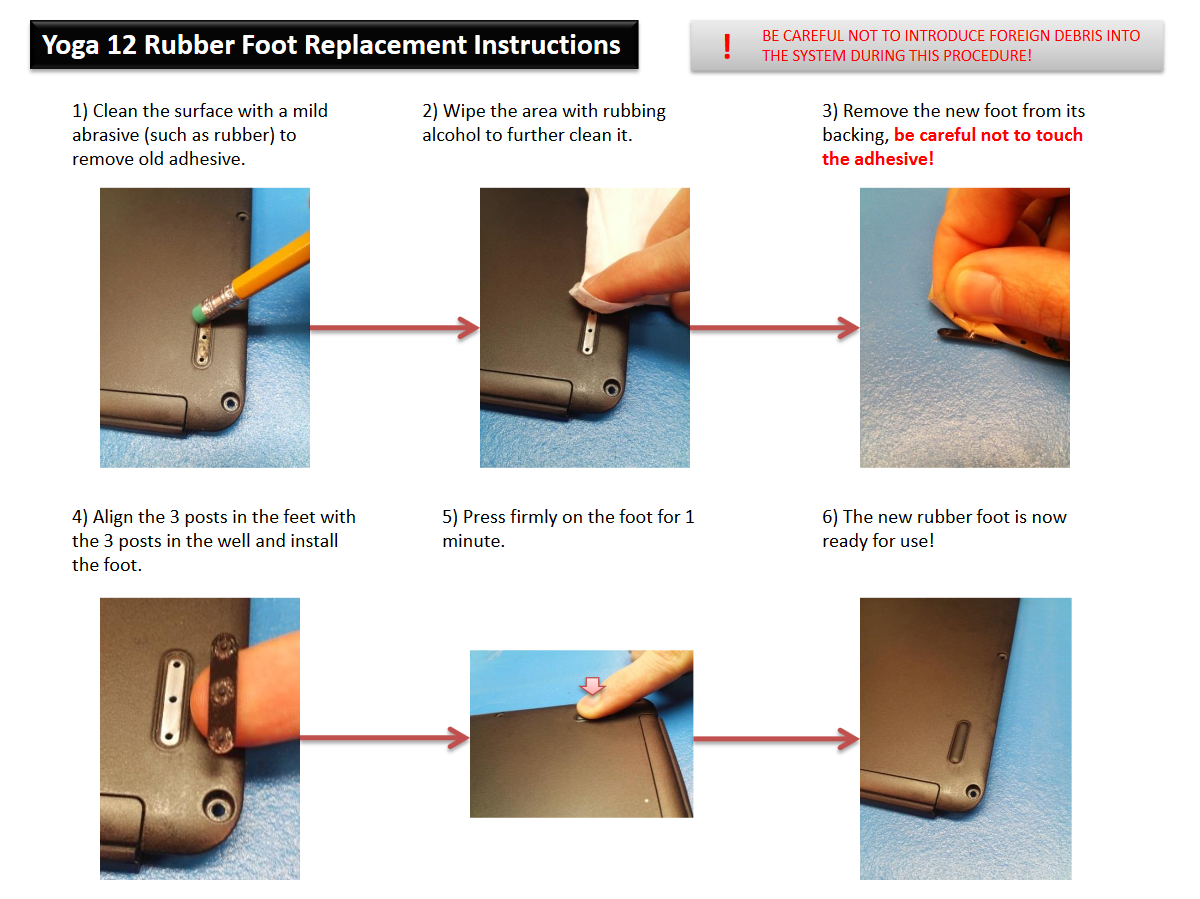 Yoga 12 Rubber Foot Replacement Instructions

! BE CAREFUL NOT TO INTRODUCE FOREIGN DEBRIS INTO THE SYSTEM DURING THIS PROCEDURE!

1) Clean the surface with a mild abrasive (such as rubber) to remove old adhesive.

2) Wipe the area with rubbing alcohol to further clean it.

3) Remove the new foot from its backing, be careful not to touch the adhesive!

4) Align the 3 posts in the feet with the 3 posts in the well and install the foot.

5) Press firmly on the foot for 1 minute.

6) The new rubber foot is now ready for use!