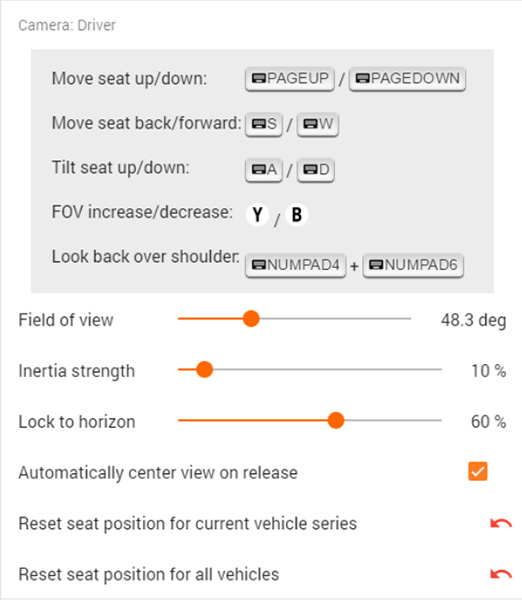 Camera: Driver

Move seat up/down: PAGEUP / PAGEDOWN

Move seat back/forward: S / W

Tilt seat up/down: A / D

FOV increase/decrease: Y / B

Look back over shoulder: NUMPAD4 + NUMPAD6

Field of view 48.3 deg

Inertia strength 10 %

Lock to horizon 60 %

Automatically center view on release

Reset seat position for current vehicle series

Reset seat position for all vehicles